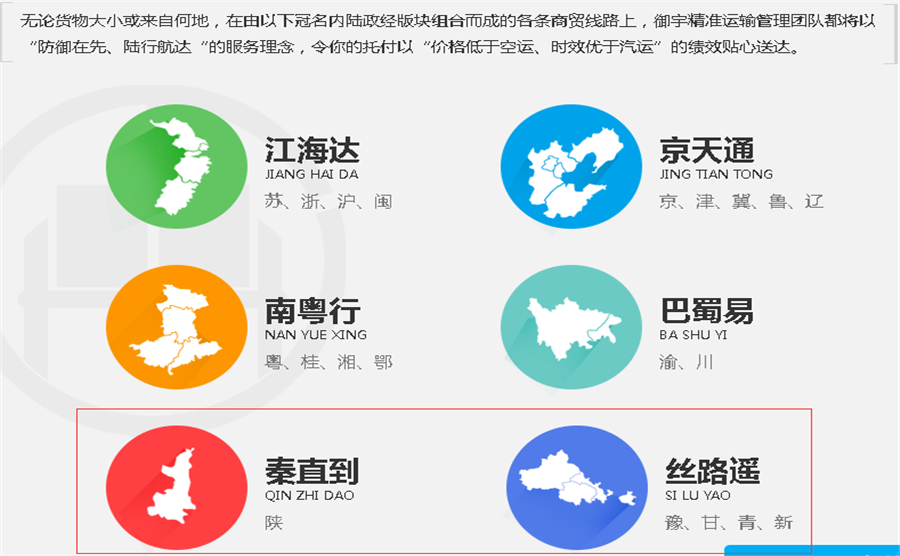 无论货物大小或来自何地，在由以下冠名内陆政经版块组合而成的各条商贸线路上，御宇精准运输管理团队都将以“防御在先、陆行航达“的服务理念，令你的托付以“价格低于空运、时效优于汽运”的绩效贴心送达。

江海达
JIANG HAI DA
苏、浙、沪、闽

京天通
JING TIAN TONG
京、津、冀、鲁、辽

南粤行
NAN YUE XING
粤、桂、湘、鄂

巴蜀易
BA SHU YI
渝、川

秦直到
QIN ZHI DAO
陕

丝路遥
SI LU YAO
豫、甘、青、新